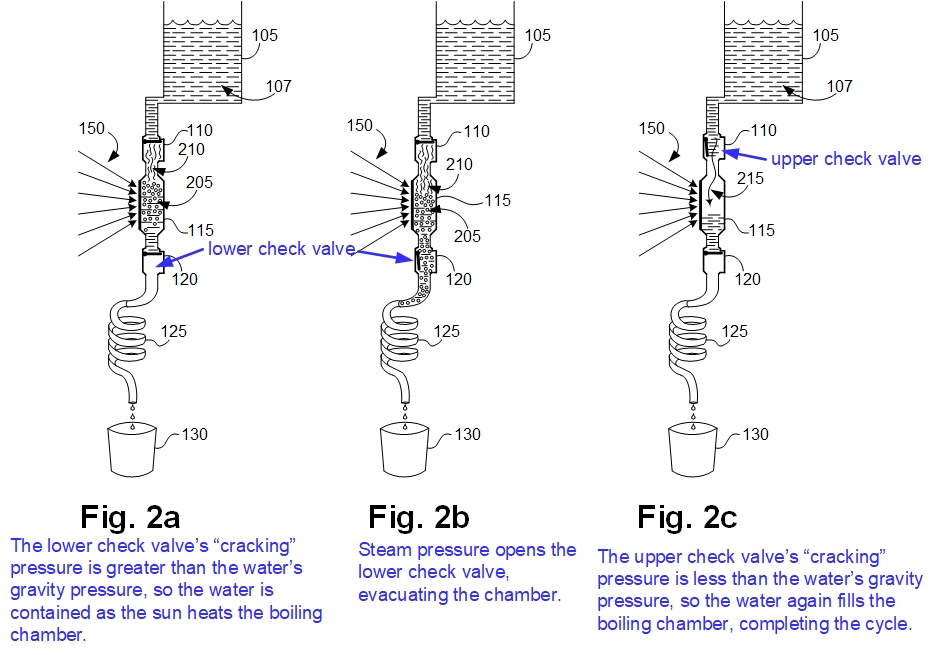 105
107
150
110
210
205
115
lower check valve
120
125
130

Fig. 2a

The lower check valve's "cracking" pressure is greater than the water's gravity pressure, so the water is contained as the sun heats the boiling chamber.

105
150
110
210
115
205
120
125
130

Fig. 2b

Steam pressure opens the lower check valve, evacuating the chamber.

105
107
150
110
upper check valve
215
115
120
125
130

Fig. 2c

The upper check valve's "cracking" pressure is less than the water's gravity pressure, so the water again fills the boiling chamber, completing the cycle.